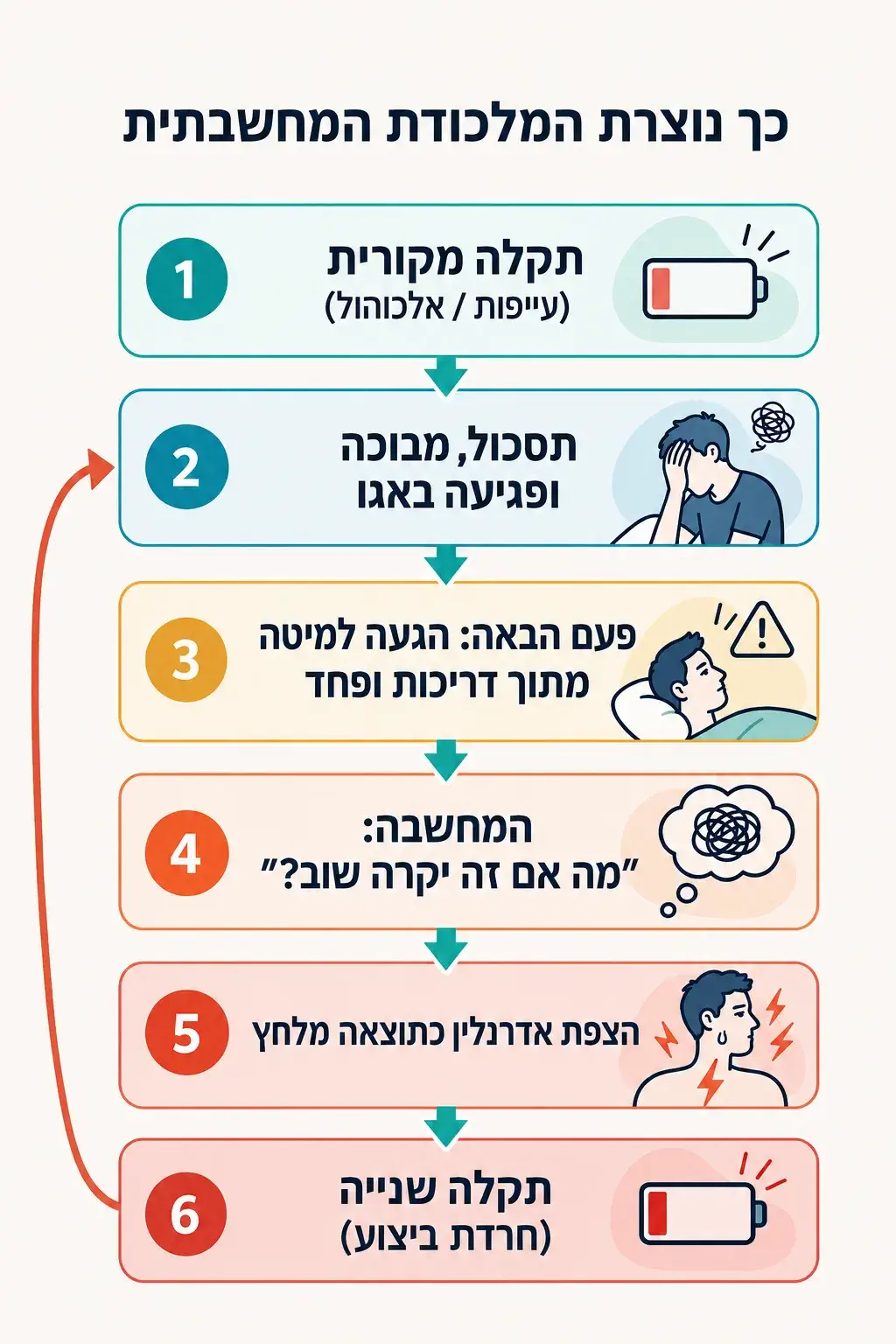 כך נוצרת המלכודת המחשבתית

1
תקלה מקורית
(עייפות / אלכוהול)

2
תסכול, מבוכה
ופגיעה באגו

3
פעם הבאה: הגעה למיטה
מתוך דריכות ופחד

4
המחשבה:
"מה אם זה יקרה שוב?"

5
הצפת אדרנלין כתוצאה מלחץ

6
תקלה שנייה
(חרדת ביצוע)